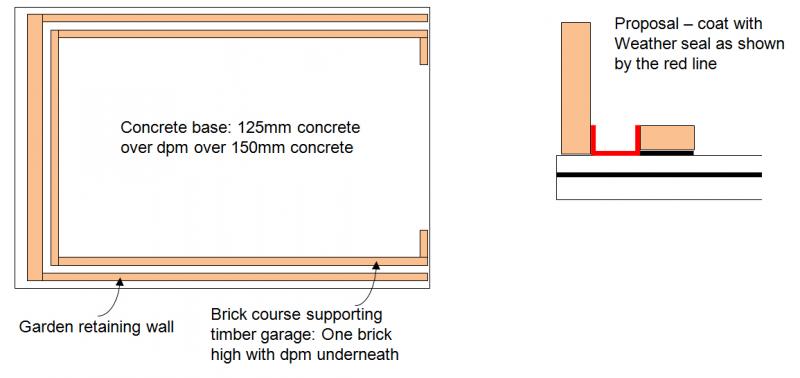 Concrete base: 125mm concrete over dpm over 150mm concrete

Garden retaining wall

Brick course supporting timber garage: One brick high with dpm underneath

Proposal – coat with Weather seal as shown by the red line