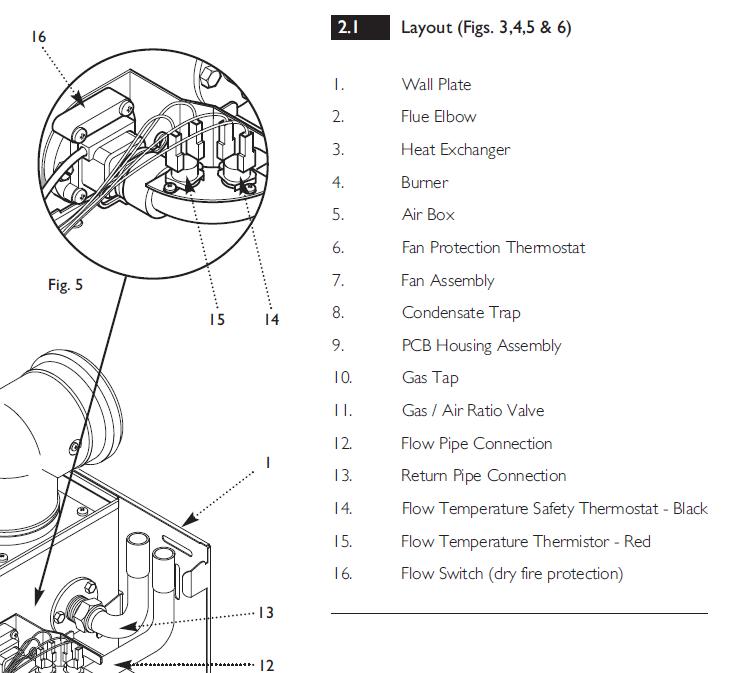 16

Fig. 5

15 14

1

13

12

2.1 Layout (Figs. 3,4,5 & 6)

1. Wall Plate
2. Flue Elbow
3. Heat Exchanger
4. Burner
5. Air Box
6. Fan Protection Thermostat
7. Fan Assembly
8. Condensate Trap
9. PCB Housing Assembly
10. Gas Tap
11. Gas / Air Ratio Valve
12. Flow Pipe Connection
13. Return Pipe Connection
14. Flow Temperature Safety Thermostat - Black
15. Flow Temperature Thermistor - Red
16. Flow Switch (dry fire protection)