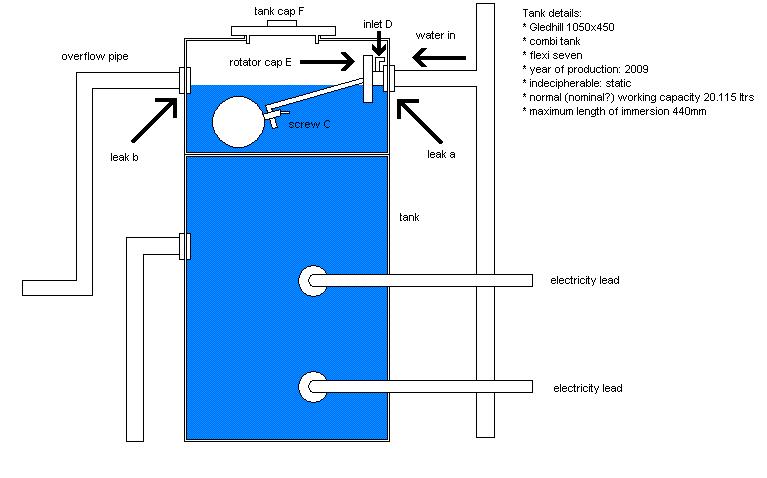 tank cap F

inlet D

water in

overflow pipe

rotator cap E

screw C

leak b

leak a

tank

electricity lead

electricity lead

Tank details:
* Gledhill 1050x450
* combi tank
* flexi seven
* year of production: 2009
* indecipherable: static
* normal (nominal?) working capacity 20.115 ltrs
* maximum length of immersion 440mm