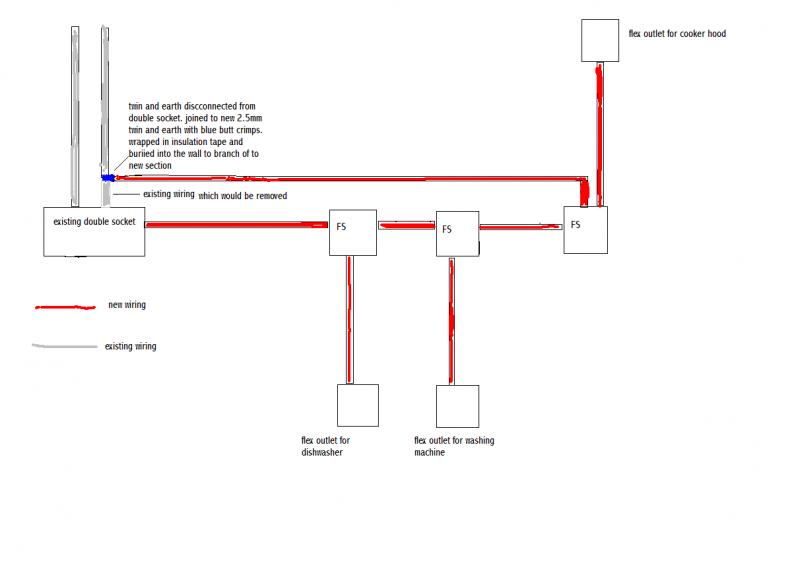 flex outlet for cooker hood

twin and earth discconnected from double socket. joined to new 2.5mm twin and earth with blue butt crimps. wrapped in insulation tape and buriied into the wall to branch of to new section

existing wiring which would be removed

existing double socket

FS

FS

FS

new wiring

existing wiring

flex outlet for dishwasher

flex outlet for washing machine