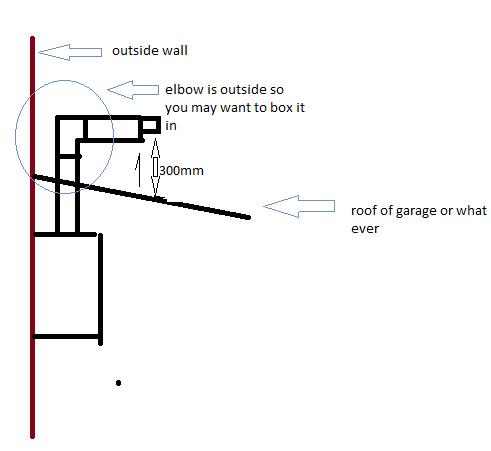 outside wall

elbow is outside so you may want to box it in

300mm

roof of garage or what ever