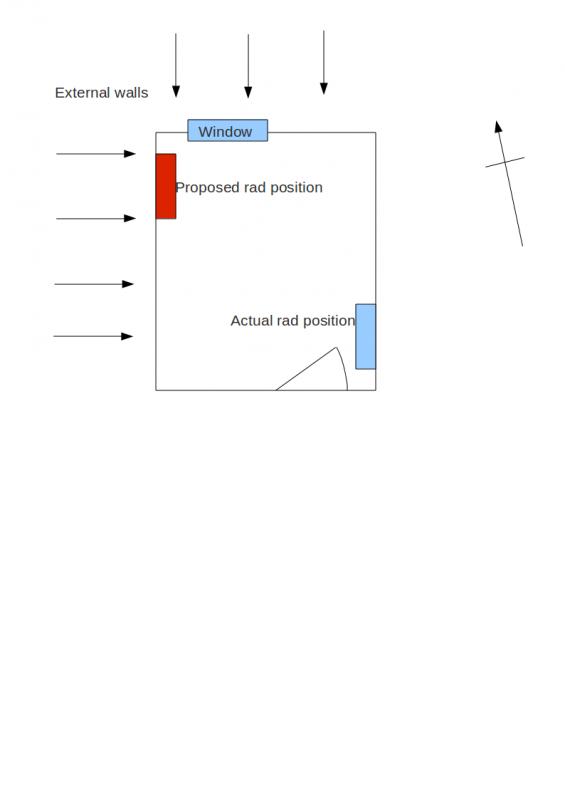 External walls

Window

Proposed rad position

Actual rad position