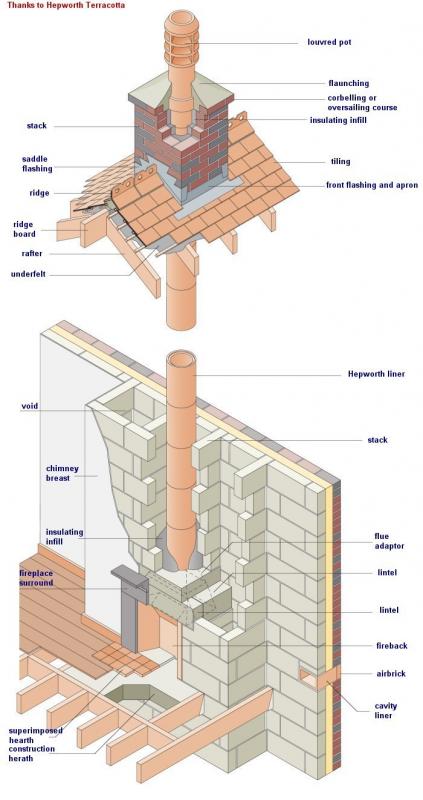 Thanks to Hepworth Terracotta

louvred pot
flaunching
corbelling or oversailing course
insulating infill
stack
saddle flashing
tiling
ridge
front flashing and apron
ridge board
rafter
underfelt

Hepworth liner
void
stack
chimney breast
insulating infill
flue adaptor
fireplace surround
lintel
lintel
fireback
airbrick
cavity liner
superimposed hearth
construction herath