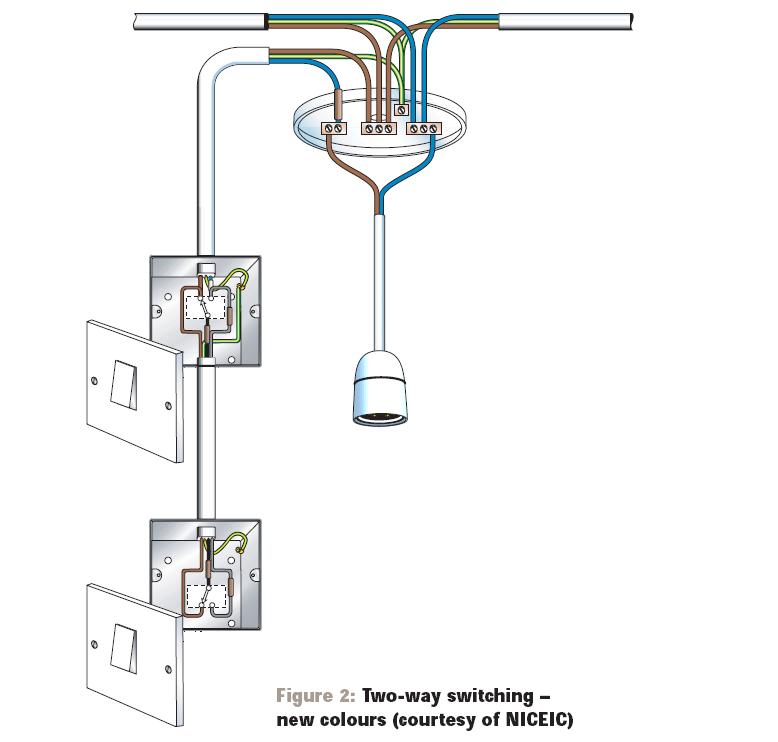 Figure 2: Two-way switching – new colours (courtesy of NICEIC)