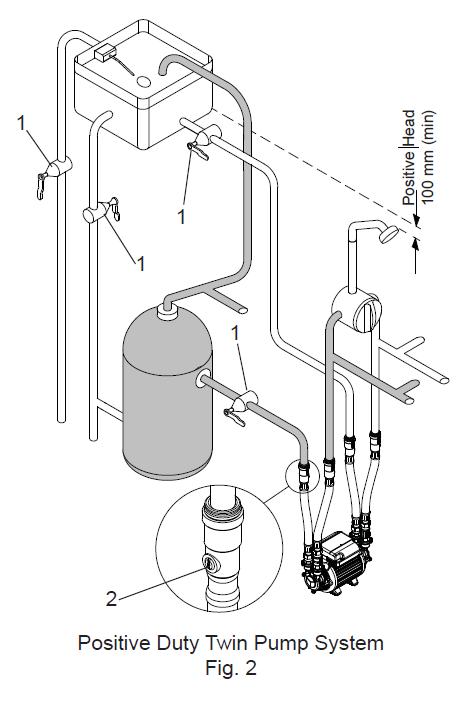 1

1

1

Positive Head
100 mm (min)

1

2

Positive Duty Twin Pump System
Fig. 2