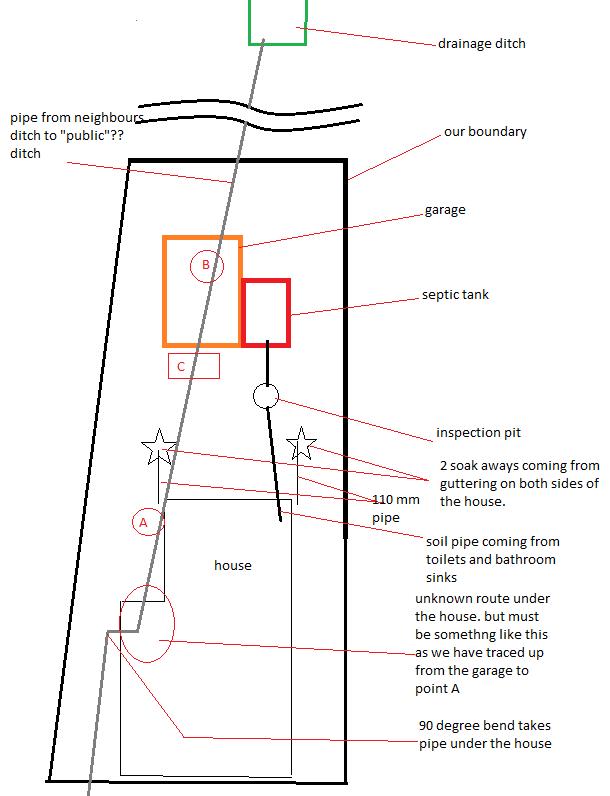 drainage ditch

pipe from neighbours ditch to "public"?? ditch

our boundary

garage

B

septic tank

C

inspection pit

2 soak aways coming from guttering on both sides of the house.

110 mm pipe

A

soil pipe coming from toilets and bathroom sinks

house

unknown route under the house. but must be somethng like this as we have traced up from the garage to point A

90 degree bend takes pipe under the house