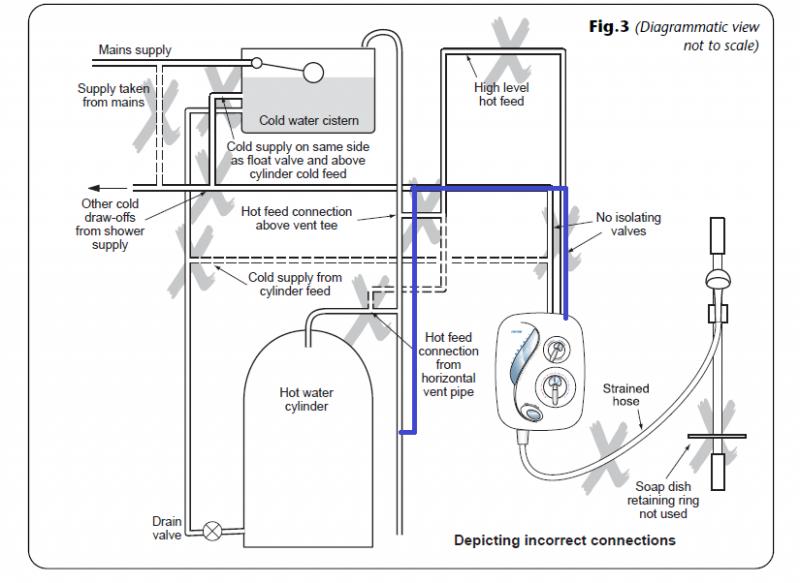 Fig.3 (Diagrammatic view not to scale)

Mains supply

Supply taken from mains

Cold water cistern

Cold supply on same side as float valve and above cylinder cold feed

High level hot feed

Other cold draw-offs from shower supply

Hot feed connection above vent tee

No isolating valves

Cold supply from cylinder feed

Hot feed connection from horizontal vent pipe

Hot water cylinder

Strained hose

Soap dish retaining ring not used

Drain valve

Depicting incorrect connections