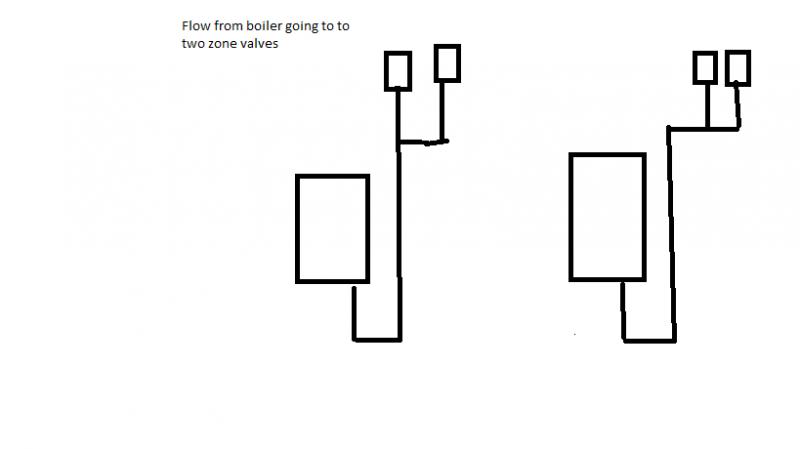 Flow from boiler going to to two zone valves