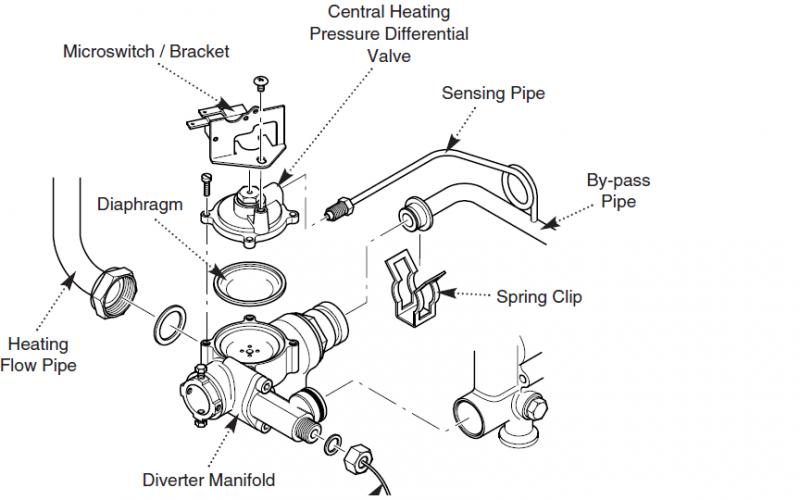 Central Heating
Pressure Differential
Valve

Microswitch / Bracket

Sensing Pipe

By-pass
Pipe

Diaphragm

Spring Clip

Heating
Flow Pipe

Diverter Manifold