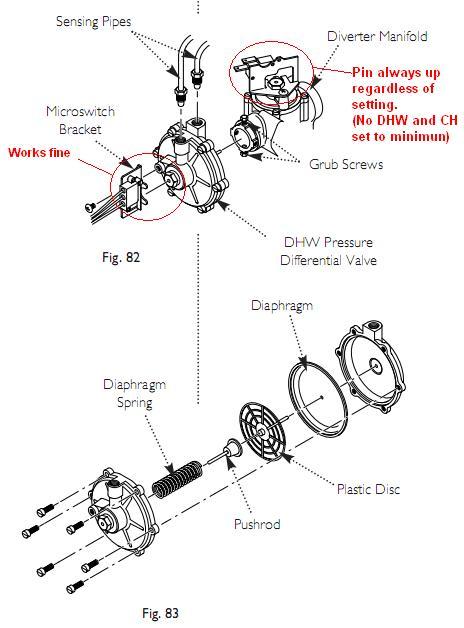 Sensing Pipes

Diverter Manifold

Pin always up regardless of setting.
(No DHW and CH set to minimun)

Microswitch Bracket

Works fine

Grub Screws

DHW Pressure Differential Valve

Fig. 82

Diaphragm

Diaphragm Spring

Plastic Disc

Pushrod

Fig. 83