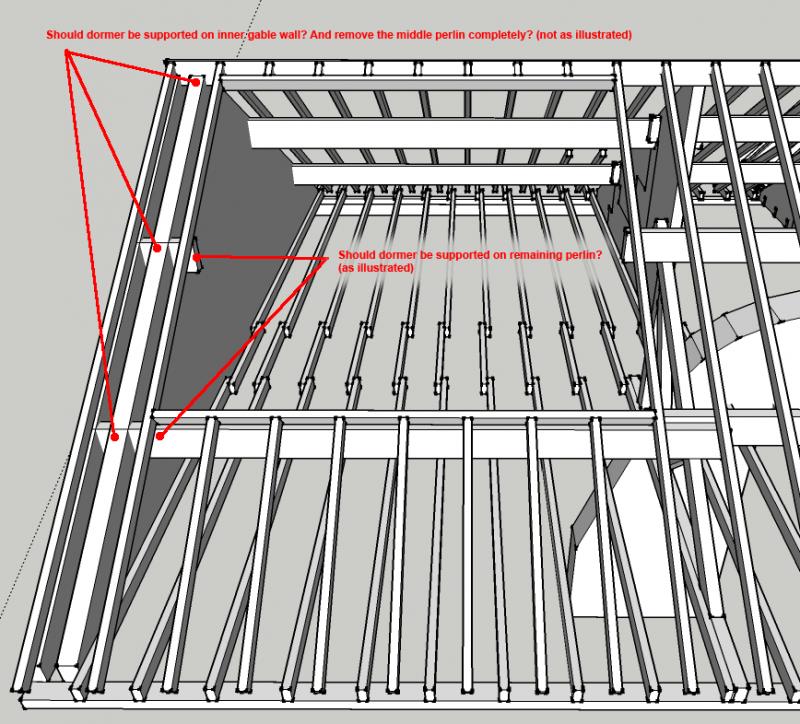 Should dormer be supported on inner gable wall? And remove the middle perlin completely? (not as illustrated)

Should dormer be supported on remaining perlin? (as illustrated)