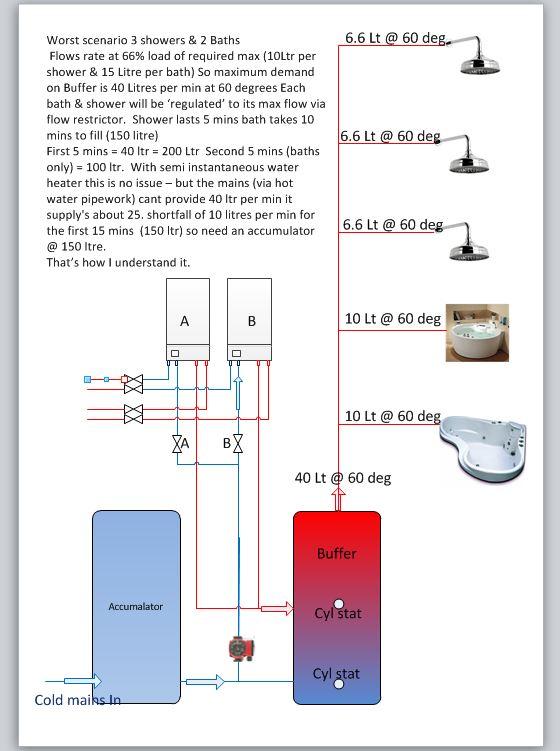 Worst scenario 3 showers & 2 Baths
Flows rate at 66% load of required max (10Ltr per shower & 15 Litre per bath) So maximum demand on Buffer is 40 Litres per min at 60 degrees Each bath & shower will be 'regulated' to its max flow via flow restrictor. Shower lasts 5 mins bath takes 10 mins to fill (150 litre)
First 5 mins = 40 ltr = 200 Ltr Second 5 mins (baths only) = 100 ltr. With semi instantaneous water heater this is no issue – but the mains (via hot water pipework) cant provide 40 ltr per min it supply's about 25. shortfall of 10 litres per min for the first 15 mins (150 ltr) so need an accumulator @ 150 ltre.
That's how I understand it.

6.6 Lt @ 60 deg
6.6 Lt @ 60 deg
6.6 Lt @ 60 deg
10 Lt @ 60 deg
10 Lt @ 60 deg
40 Lt @ 60 deg

A
B
A
B

Accumalator
Buffer
Cyl stat
Cyl stat
Cold mains In