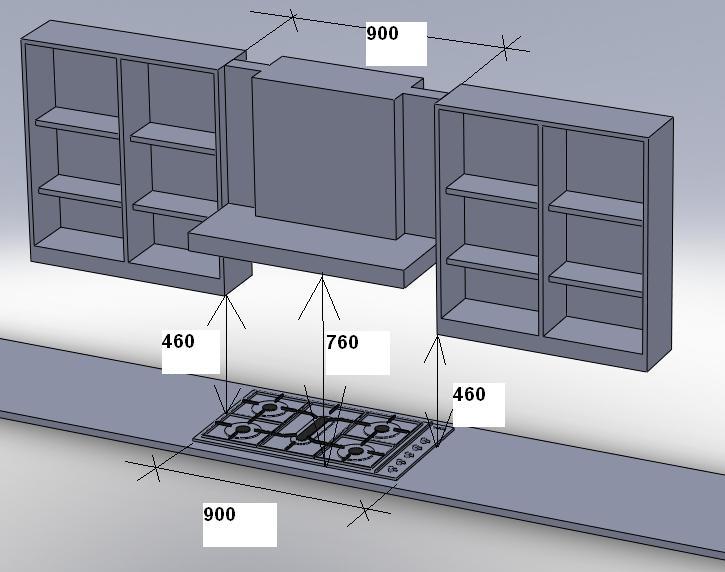 900

460

760

460

900