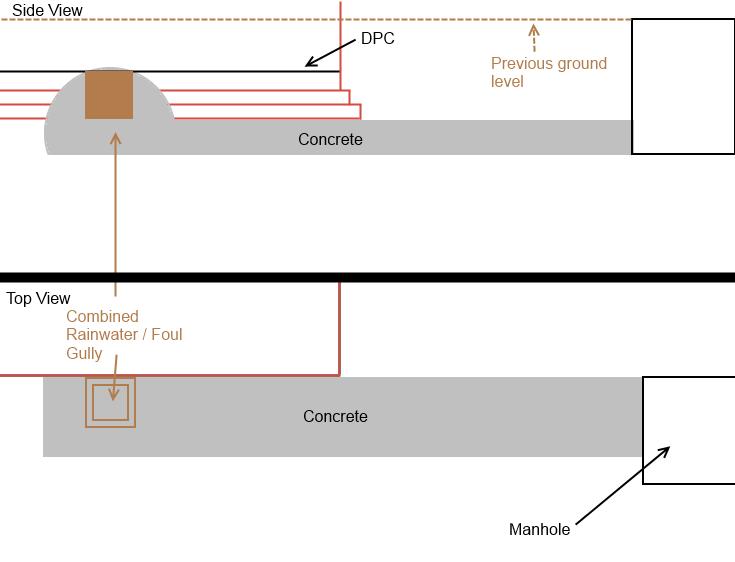 Side View

DPC

Previous ground level

Concrete

Top View

Combined Rainwater / Foul Gully

Concrete

Manhole