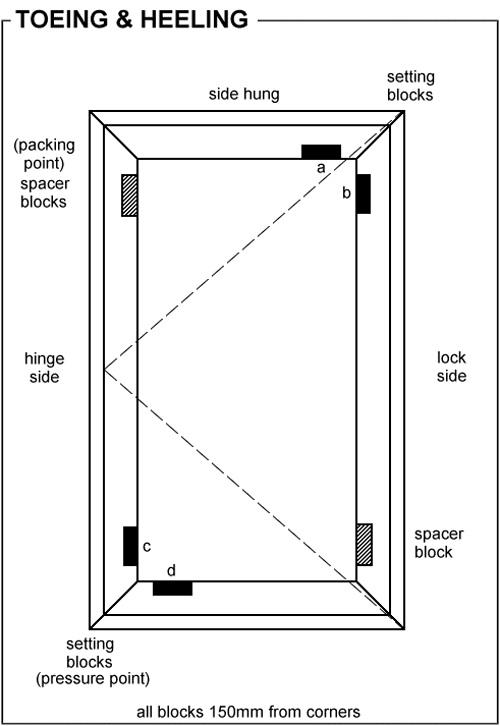 TOEING & HEELING

side hung

setting blocks

(packing point) spacer blocks

a

b

hinge side

lock side

c

d

spacer block

setting blocks (pressure point)

all blocks 150mm from corners