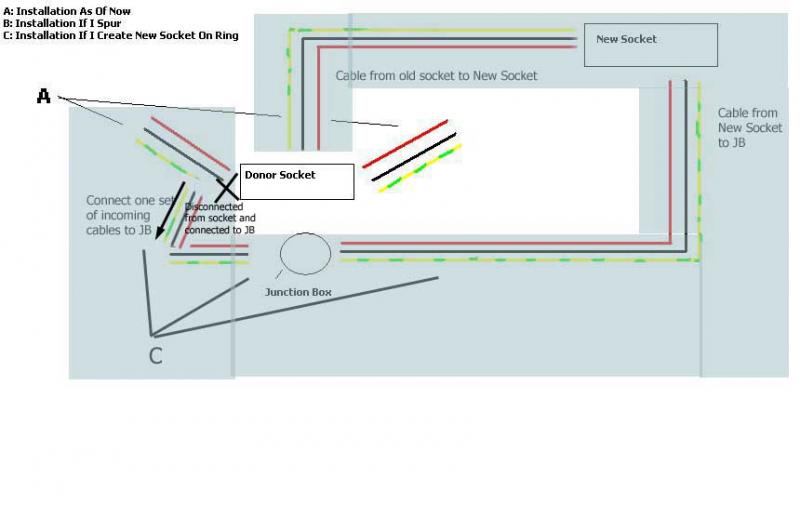 A: Installation As Of Now
B: Installation If I Spur
C: Installation If I Create New Socket On Ring

New Socket

Cable from old socket to New Socket

A

Cable from New Socket to JB

Donor Socket

Connect one set of incoming cables to JB

Disconnected from socket and connected to JB

Junction Box

C