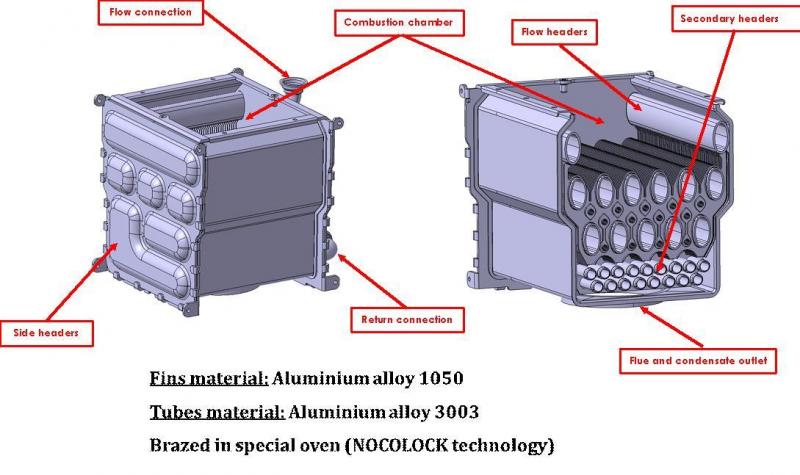 Flow connection

Combustion chamber

Flow headers

Secondary headers

Side headers

Return connection

Flue and condensate outlet

Fins material: Aluminium alloy 1050

Tubes material: Aluminium alloy 3003

Brazed in special oven (NOCOLOCK technology)