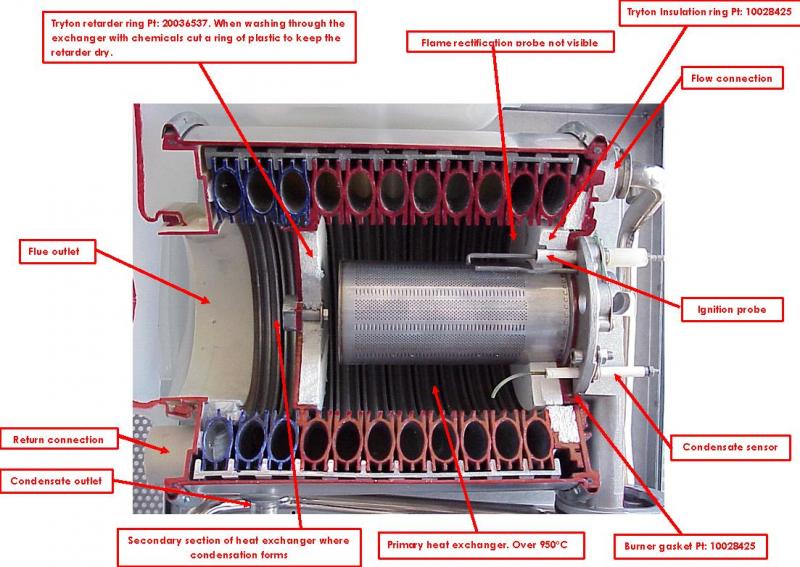 Tryton retarder ring Pt: 20036537. When washing through the exchanger with chemicals cut a ring of plastic to keep the retarder dry.

Flame rectification probe not visible

Tryton Insulation ring Pt: 10028425

Flow connection

Flue outlet

Ignition probe

Return connection

Condensate sensor

Condensate outlet

Secondary section of heat exchanger where condensation forms

Primary heat exchanger. Over 950°C

Burner gasket Pt: 10028425