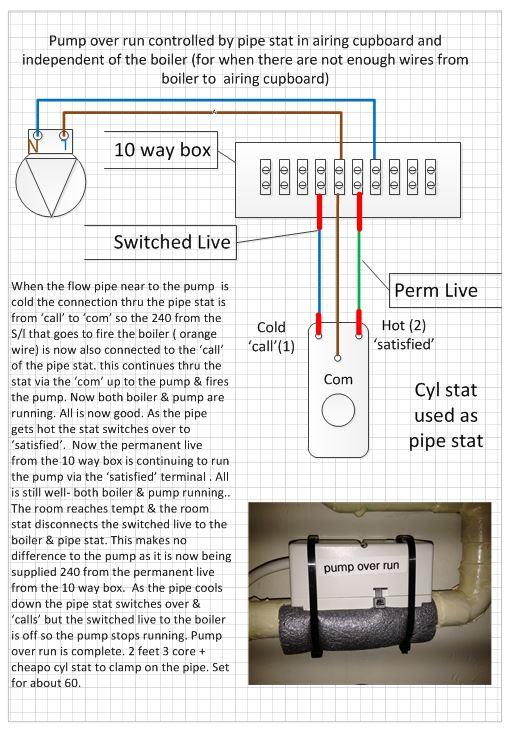 Pump over run controlled by pipe stat in airing cupboard and independent of the boiler (for when there are not enough wires from boiler to airing cupboard)

N

10 way box

Switched Live

Perm Live

Cold 'call'(1)

Hot (2) 'satisfied'

Com

Cyl stat used as pipe stat

When the flow pipe near to the pump is cold the connection thru the pipe stat is from 'call' to 'com' so the 240 from the S/l that goes to fire the boiler ( orange wire) is now also connected to the 'call' of the pipe stat. this continues thru the stat via the 'com' up to the pump & fires the pump. Now both boiler & pump are running. All is now good. As the pipe gets hot the stat switches over to 'satisfied'. Now the permanent live from the 10 way box is continuing to run the pump via the 'satisfied' terminal . All is still well- both boiler & pump running.. The room reaches tempt & the room stat disconnects the switched live to the boiler & pipe stat. This makes no difference to the pump as it is now being supplied 240 from the permanent live from the 10 way box. As the pipe cools down the pipe stat switches over & 'calls' but the switched live to the boiler is off so the pump stops running. Pump over run is complete. 2 feet 3 core + cheapo cyl stat to clamp on the pipe. Set for about 60.

pump over run