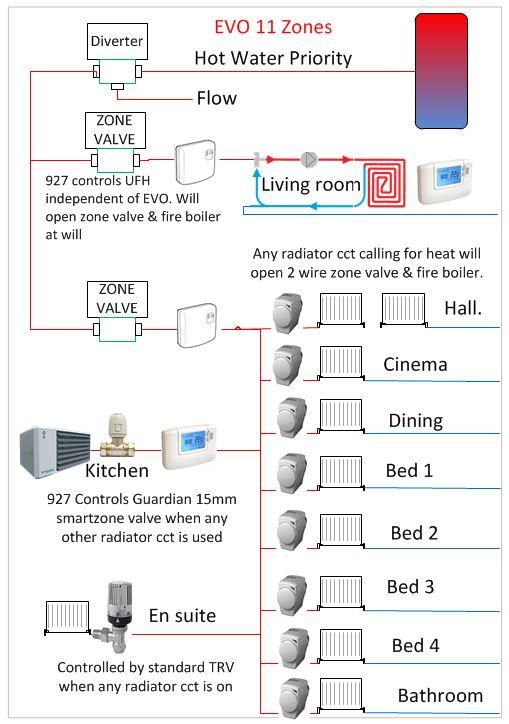 EVO 11 Zones

Diverter

Hot Water Priority

Flow

ZONE VALVE

927 controls UFH independent of EVO. Will open zone valve & fire boiler at will

Living room

Any radiator cct calling for heat will open 2 wire zone valve & fire boiler.

ZONE VALVE

Hall.

Cinema

Dining

Kitchen

927 Controls Guardian 15mm smartzone valve when any other radiator cct is used

Bed 1

Bed 2

Bed 3

En suite

Controlled by standard TRV when any radiator cct is on

Bed 4

Bathroom