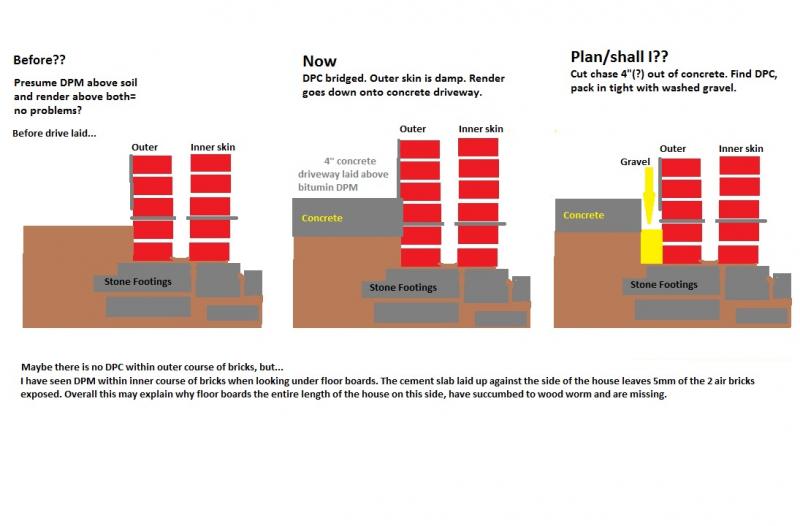 Before??

Presume DPM above soil and render above both= no problems?

Before drive laid...

Outer

Inner skin

Stone Footings

Now

DPC bridged. Outer skin is damp. Render goes down onto concrete driveway.

Outer

Inner skin

4" concrete driveway laid above bitumin DPM

Concrete

Stone Footings

Plan/shall I??

Cut chase 4"(?) out of concrete. Find DPC, pack in tight with washed gravel.

Outer

Inner skin

Gravel

Concrete

Stone Footings

Maybe there is no DPC within outer course of bricks, but...
I have seen DPM within inner course of bricks when looking under floor boards. The cement slab laid up against the side of the house leaves 5mm of the 2 air bricks exposed. Overall this may explain why floor boards the entire length of the house on this side, have succumbed to wood worm and are missing.