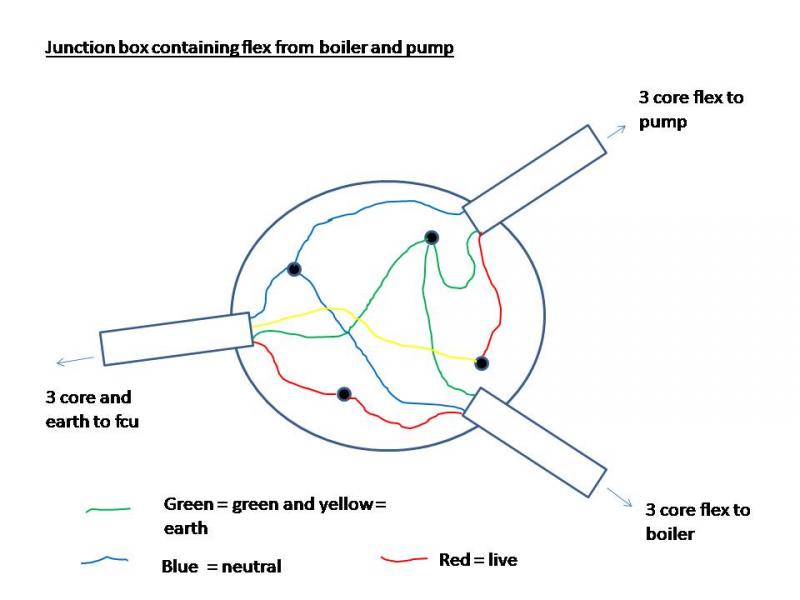 Junction box containing flex from boiler and pump

3 core flex to pump

3 core and earth to fcu

3 core flex to boiler

Green = green and yellow = earth

Blue = neutral

Red = live