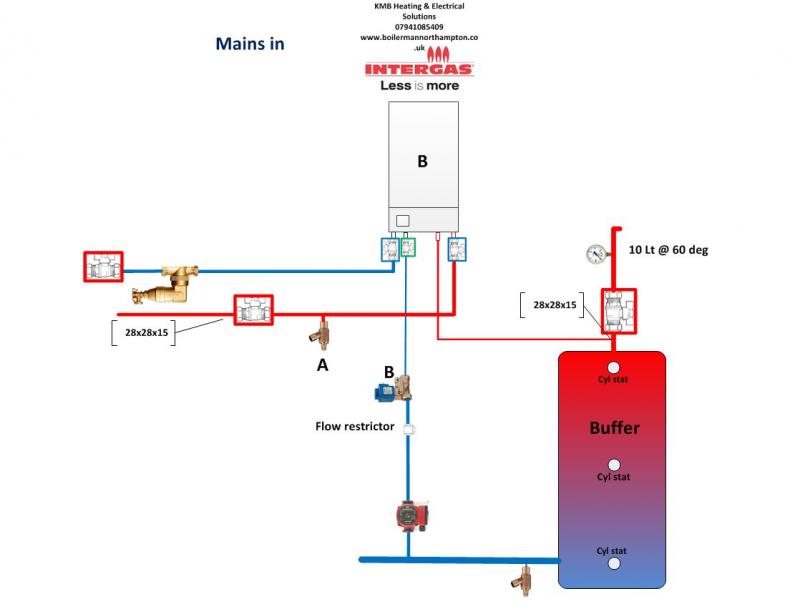 KMB Heating & Electrical Solutions
07941085409
www.boilermannorthampton.co.uk

Mains in

INTERGAS
Less is more

B

10 Lt @ 60 deg

28x28x15

28x28x15

A

B

Flow restrictor

Cyl stat

Buffer

Cyl stat

Cyl stat