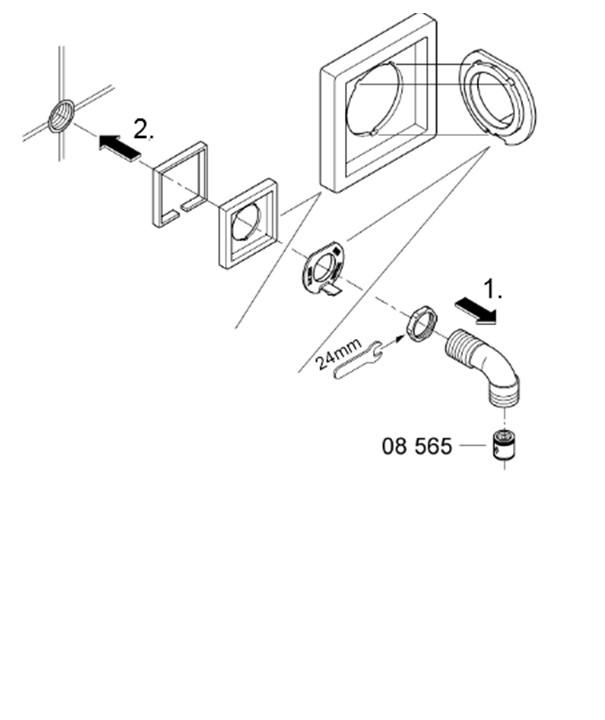 2.

1.

24mm

08 565