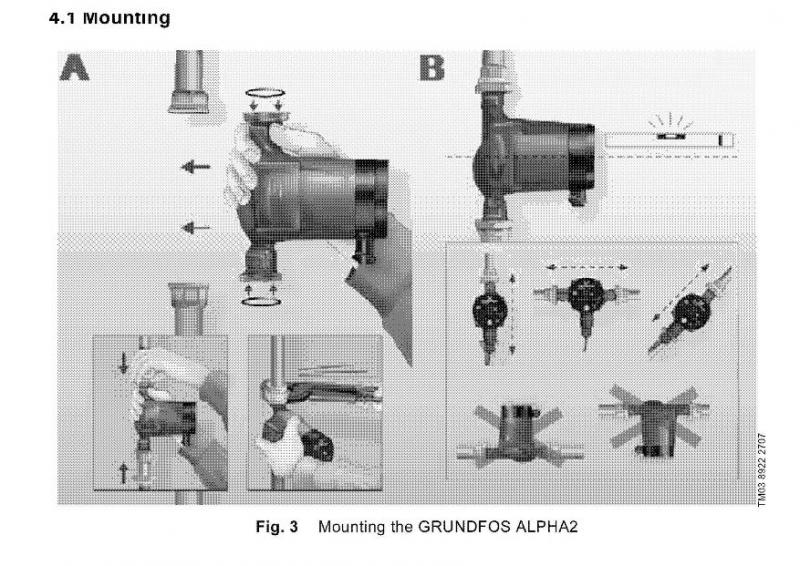 4.1 Mounting

A

B

TM03 8922 2707

Fig. 3 Mounting the GRUNDFOS ALPHA2