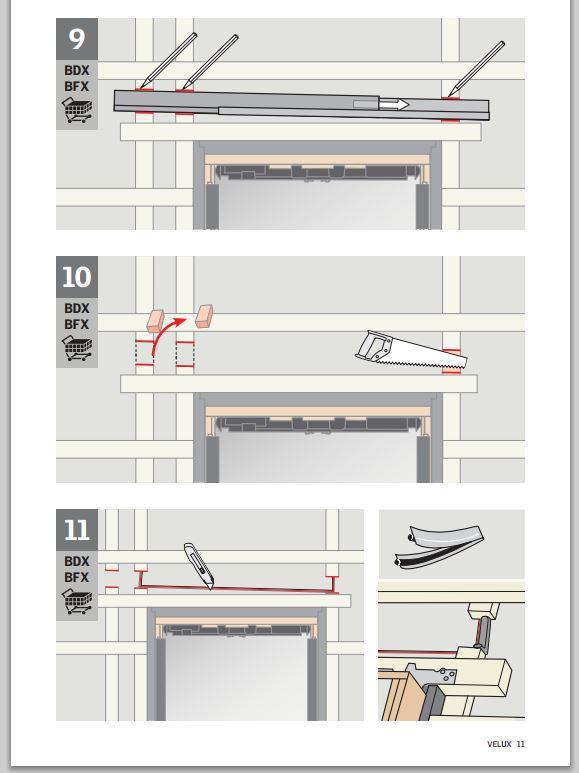 9
BDX
BFX

10
BDX
BFX

11
BDX
BFX

VELUX 11