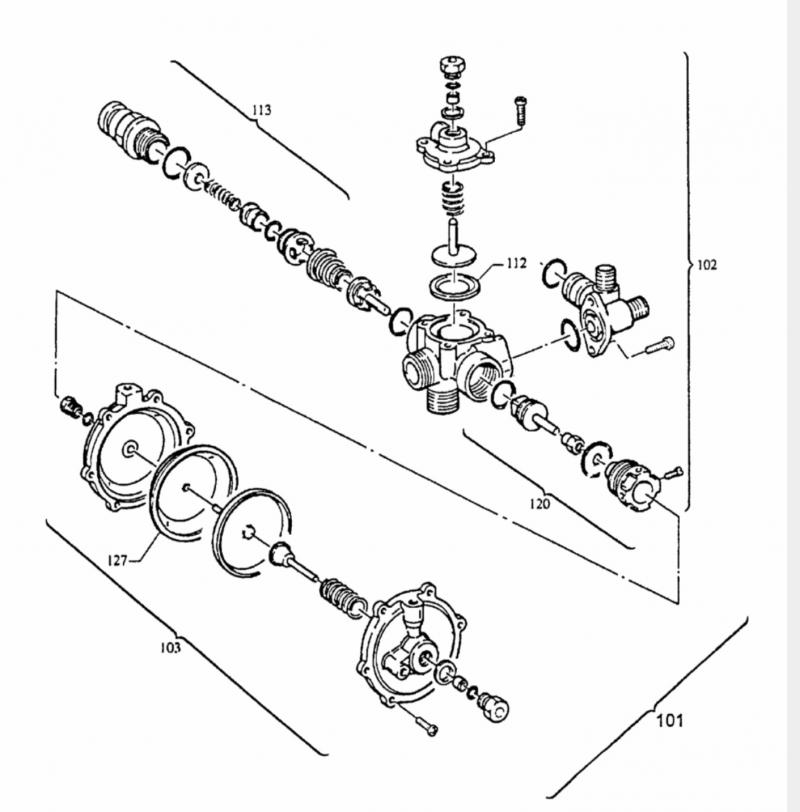 113
112
102
120
127
103
101