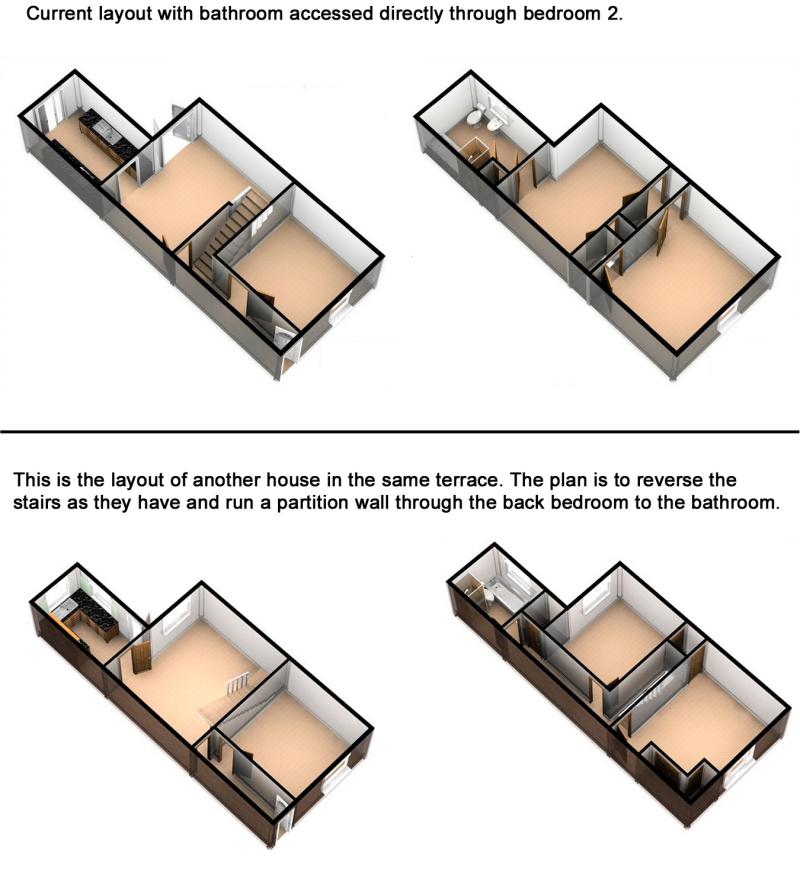 Current layout with bathroom accessed directly through bedroom 2.

This is the layout of another house in the same terrace. The plan is to reverse the stairs as they have and run a partition wall through the back bedroom to the bathroom.