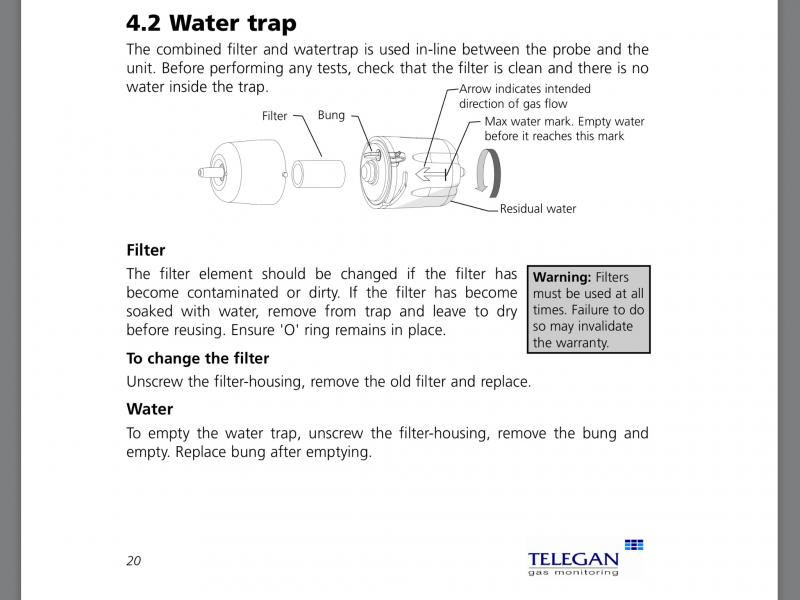 4.2 Water trap

The combined filter and watertrap is used in-line between the probe and the unit. Before performing any tests, check that the filter is clean and there is no water inside the trap.

Filter
Bung
Arrow indicates intended direction of gas flow
Max water mark. Empty water before it reaches this mark
Residual water

Filter

The filter element should be changed if the filter has become contaminated or dirty. If the filter has become soaked with water, remove from trap and leave to dry before reusing. Ensure 'O' ring remains in place.

Warning: Filters must be used at all times. Failure to do so may invalidate the warranty.

To change the filter

Unscrew the filter-housing, remove the old filter and replace.

Water

To empty the water trap, unscrew the filter-housing, remove the bung and empty. Replace bung after emptying.

20

TELEGAN
gas monitoring