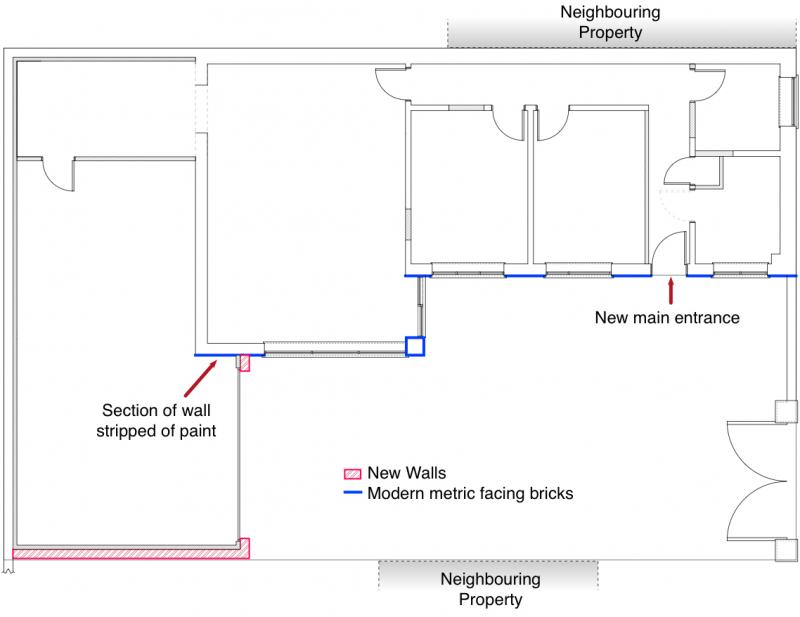 Neighbouring Property

New main entrance

Section of wall stripped of paint

New Walls
Modern metric facing bricks

Neighbouring Property