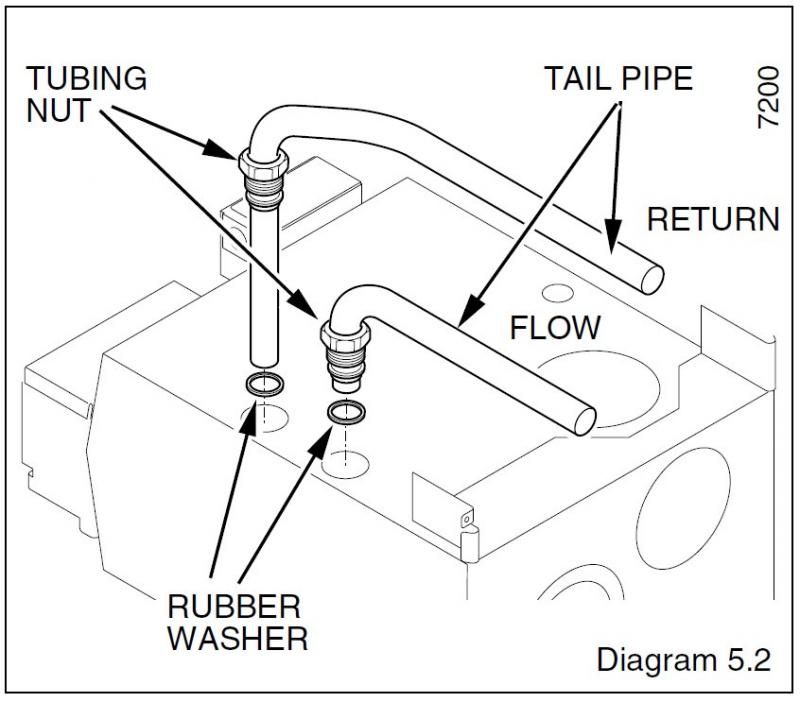 TUBING NUT

TAIL PIPE

7200

RETURN

FLOW

RUBBER WASHER

Diagram 5.2