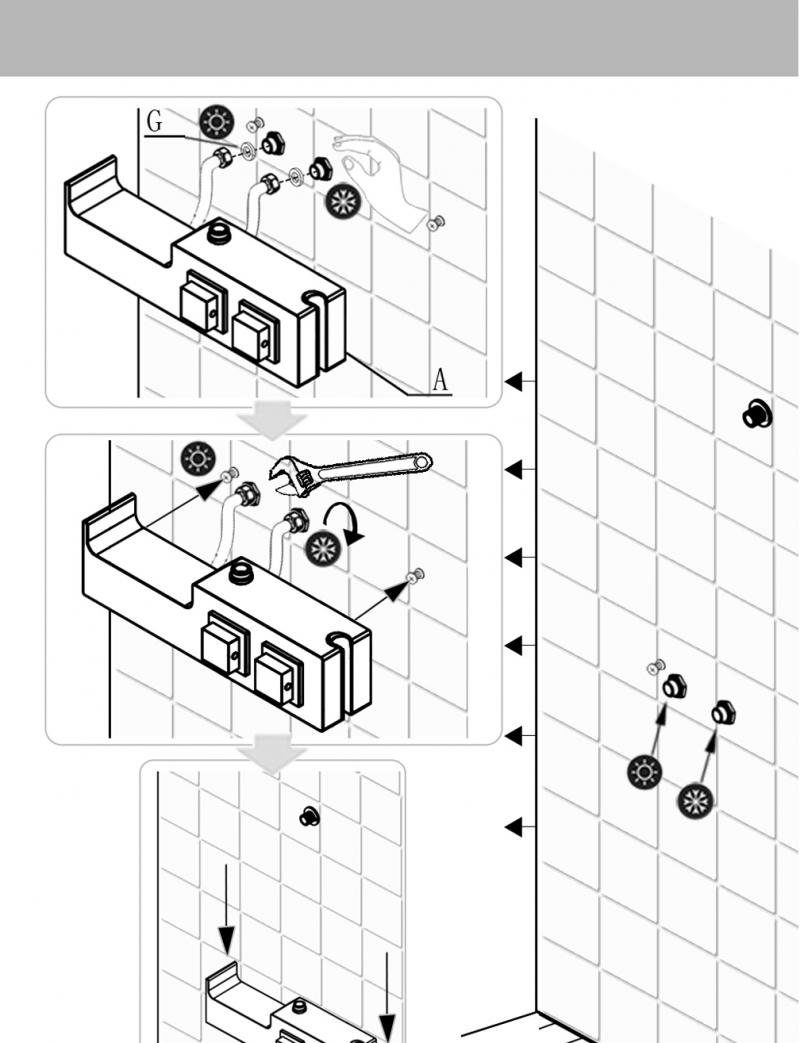 G

A