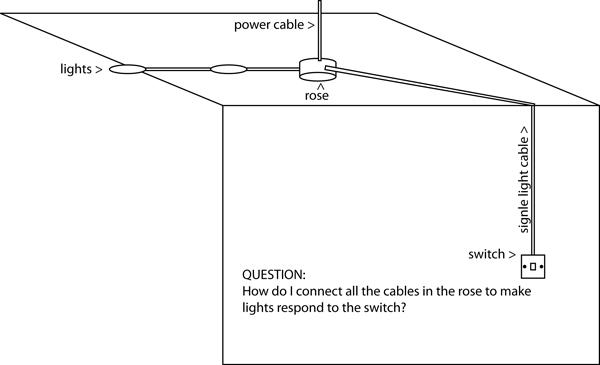 power cable >

lights >

^
rose

signle light cable >

switch >

QUESTION:
How do I connect all the cables in the rose to make lights respond to the switch?