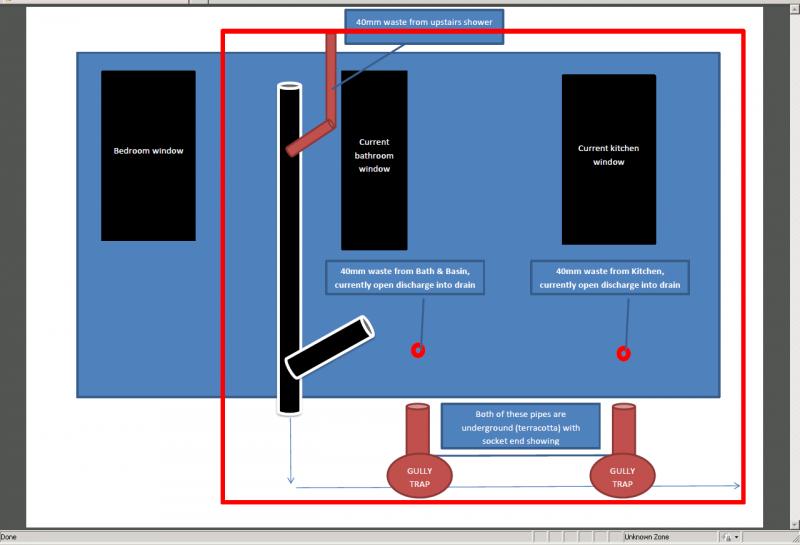 40mm waste from upstairs shower

Bedroom window

Current bathroom window

Current kitchen window

40mm waste from Bath & Basin, currently open discharge into drain

40mm waste from Kitchen, currently open discharge into drain

Both of these pipes are underground (terracotta) with socket end showing

GULLY TRAP

GULLY TRAP

Done

Unknown Zone