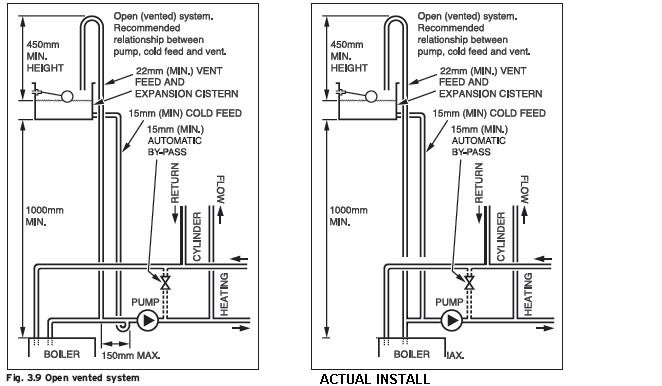 Open (vented) system. Recommended relationship between pump, cold feed and vent.

450mm MIN. HEIGHT

22mm (MIN.) VENT FEED AND EXPANSION CISTERN

15mm (MIN) COLD FEED

15mm (MIN.) AUTOMATIC BY-PASS

RETURN

FLOW

1000mm MIN.

CYLINDER

HEATING

PUMP

BOILER

150mm MAX.

Fig. 3.9 Open vented system

Open (vented) system. Recommended relationship between pump, cold feed and vent.

450mm MIN. HEIGHT

22mm (MIN.) VENT FEED AND EXPANSION CISTERN

15mm (MIN) COLD FEED

15mm (MIN.) AUTOMATIC BY-PASS

RETURN

FLOW

1000mm MIN.

CYLINDER

HEATING

PUMP

BOILER

IAX.

ACTUAL INSTALL