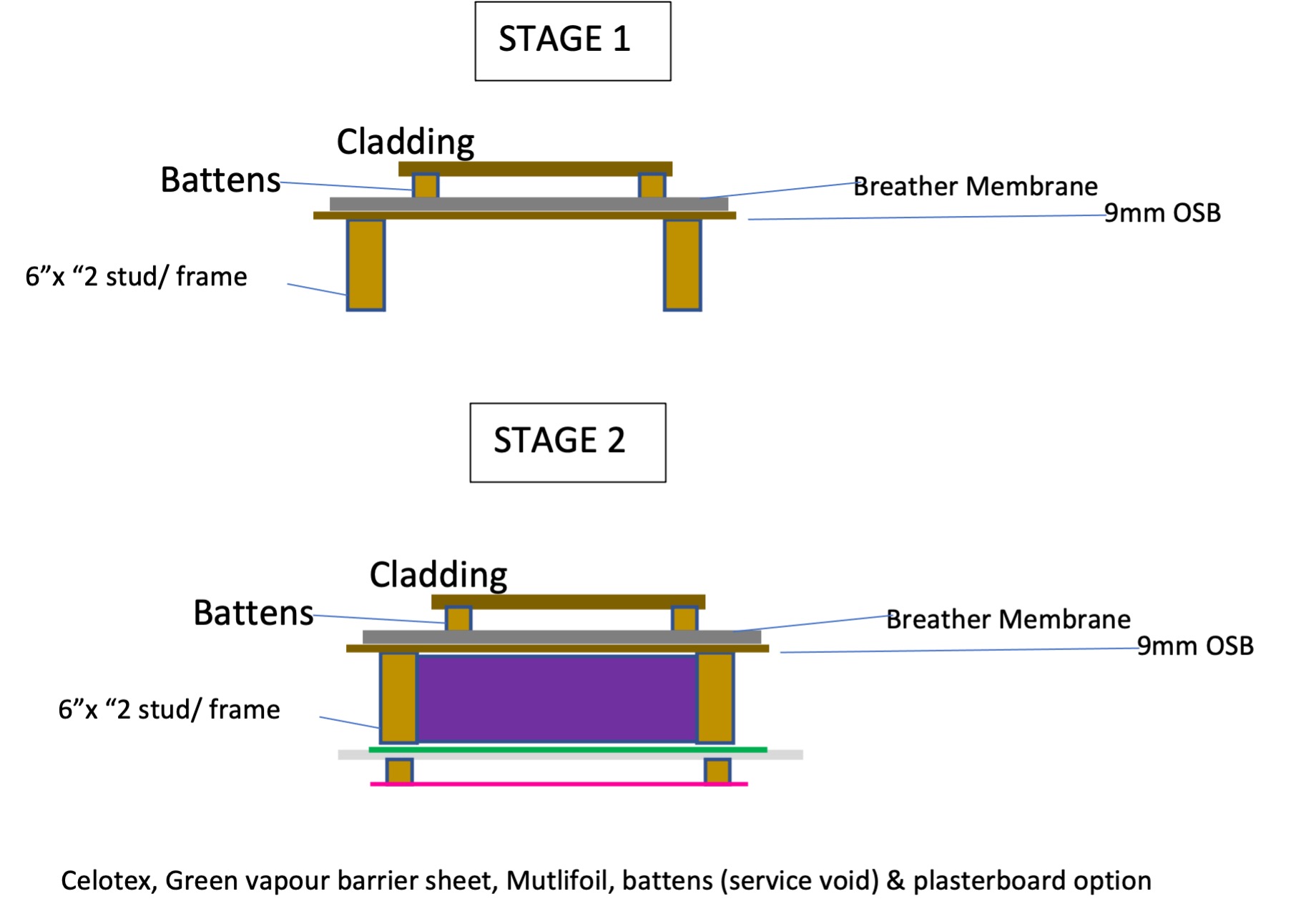 STAGE 1

Cladding

Battens

Breather Membrane

9mm OSB

6”x “2 stud/ frame

STAGE 2

Cladding

Battens

Breather Membrane

9mm OSB

6”x “2 stud/ frame

Celotex, Green vapour barrier sheet, Mutlifoil, battens (service void) & plasterboard option