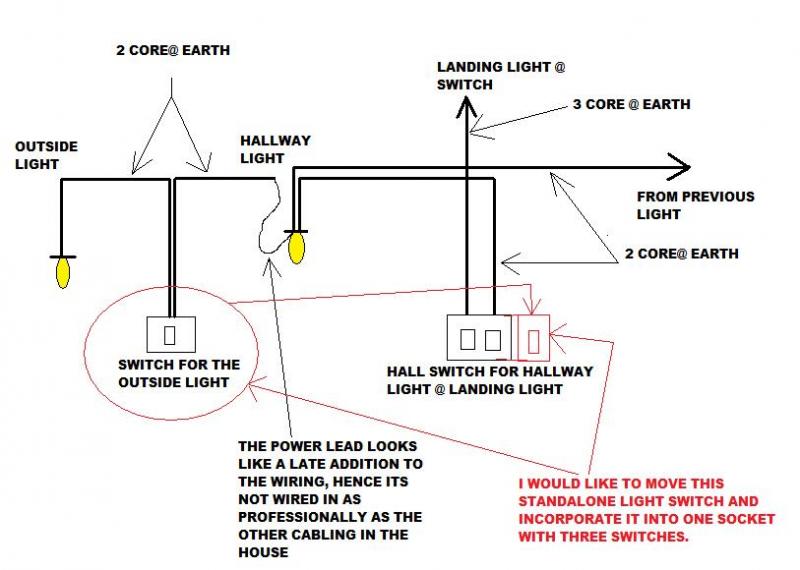 2 CORE@ EARTH

LANDING LIGHT @ SWITCH

3 CORE @ EARTH

OUTSIDE LIGHT

HALLWAY LIGHT

FROM PREVIOUS LIGHT

2 CORE@ EARTH

SWITCH FOR THE OUTSIDE LIGHT

HALL SWITCH FOR HALLWAY LIGHT @ LANDING LIGHT

THE POWER LEAD LOOKS LIKE A LATE ADDITION TO THE WIRING, HENCE ITS NOT WIRED IN AS PROFESSIONALLY AS THE OTHER CABLING IN THE HOUSE

I WOULD LIKE TO MOVE THIS STANDALONE LIGHT SWITCH AND INCORPORATE IT INTO ONE SOCKET WITH THREE SWITCHES.